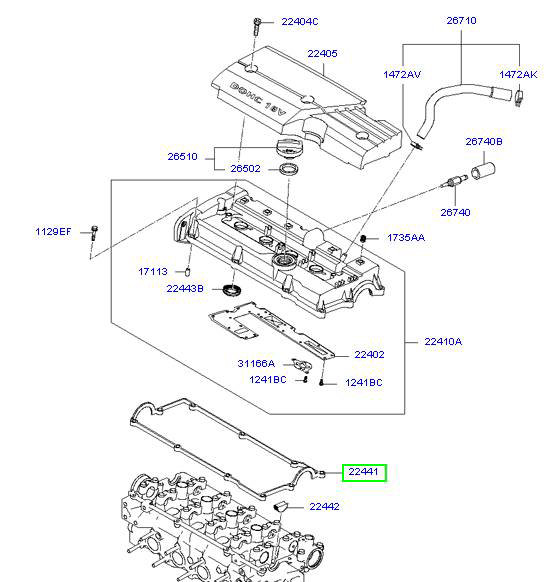 22404C
26710
22405
1472AV
1472AK
DOHC 16V
26740B
26510
26502
26740
1129EF
1735AA
17113
22443B
22410A
22402
31166A
1241BC
1241BC
22441
22442